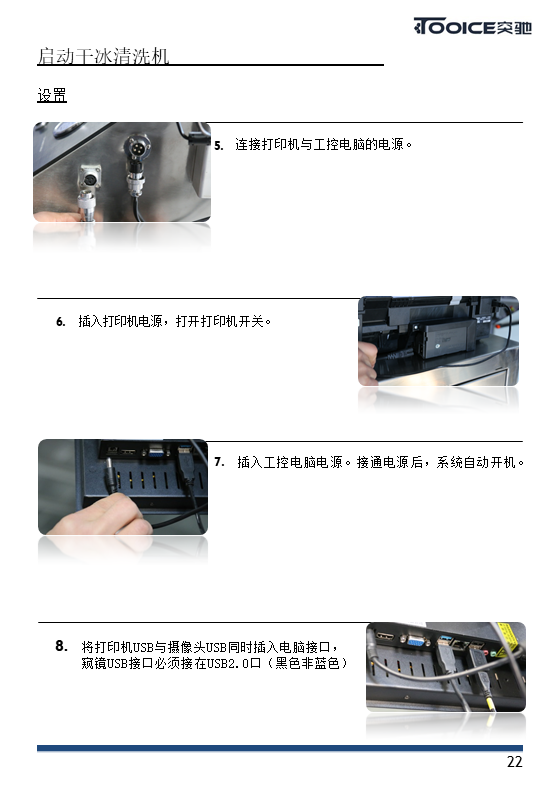 TOOICE突驰

启动干冰清洗机

设置

5. 连接打印机与工控电脑的电源。

6. 插入打印机电源，打开打印机开关。

7. 插入工控电脑电源。接通电源后，系统自动开机。

8. 将打印机USB与摄像头USB同时插入电脑接口，窥镜USB接口必须接在USB2.0口（黑色非蓝色）

22